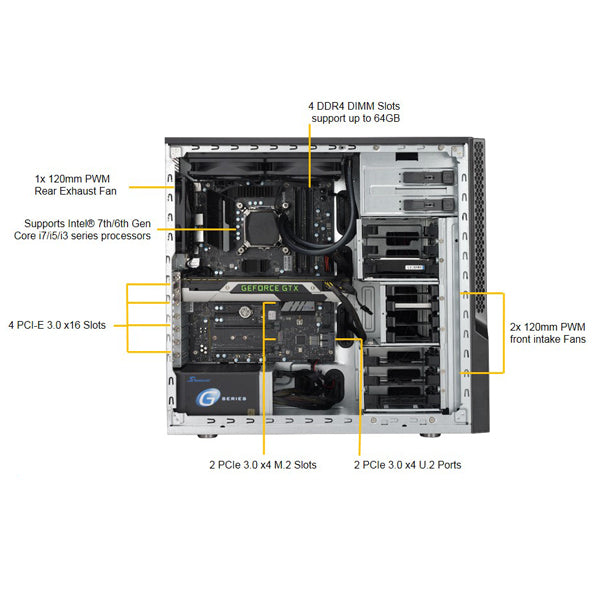 4 DDR4 DIMM Slots
support up to 64GB

1x 120mm PWM
Rear Exhaust Fan

Supports Intel® 7th/6th Gen
Core i7/i5/i3 series processors

GEFORCE GTX

4 PCI-E 3.0 x16 Slots

2x 120mm PWM
front intake Fans

G SERIES

2 PCIe 3.0 x4 M.2 Slots

2 PCIe 3.0 x4 U.2 Ports