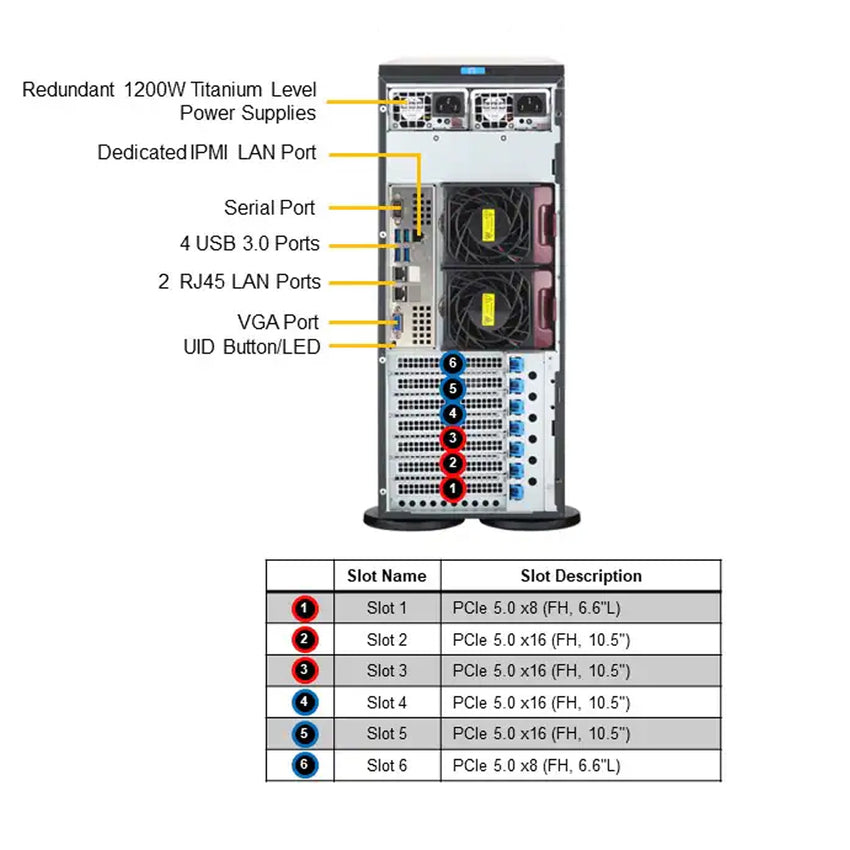 Redundant 1200W Titanium Level Power Supplies

Dedicated IPMI LAN Port

Serial Port

4 USB 3.0 Ports

2 RJ45 LAN Ports

VGA Port

UID Button/LED

6
5
4
3
2
1

| | Slot Name | Slot Description |
|---|---|---|
| 1 | Slot 1 | PCIe 5.0 x8 (FH, 6.6"L) |
| 2 | Slot 2 | PCIe 5.0 x16 (FH, 10.5") |
| 3 | Slot 3 | PCIe 5.0 x16 (FH, 10.5") |
| 4 | Slot 4 | PCIe 5.0 x16 (FH, 10.5") |
| 5 | Slot 5 | PCIe 5.0 x16 (FH, 10.5") |
| 6 | Slot 6 | PCIe 5.0 x8 (FH, 6.6"L) |